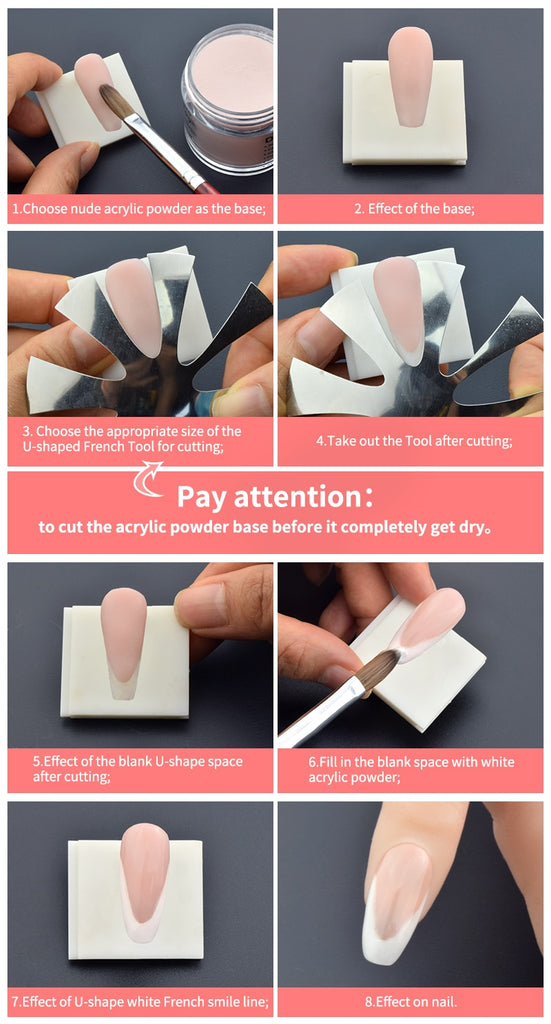 1.Choose nude acrylic powder as the base;

2. Effect of the base;

3. Choose the appropriate size of the U-shaped French Tool for cutting;

4.Take out the Tool after cutting;

Pay attention：

to cut the acrylic powder base before it completely get dry。

5.Effect of the blank U-shape space after cutting;

6.Fill in the blank space with white acrylic powder;

7.Effect of U-shape white French smile line;

8.Effect on nail.